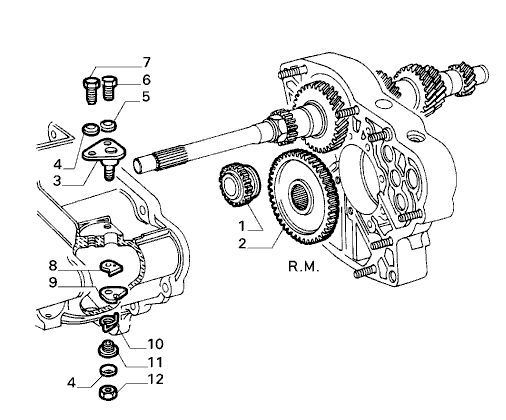 7
6
5
4
3
1
2
R.M.
8
9
10
11
4
12