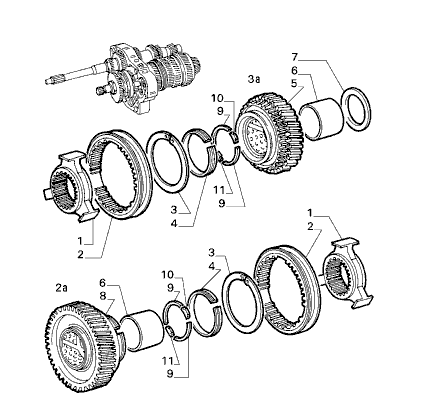 7
6
3a
5
10
9
11
9
3
4
1
2
1
2
3
4
10
9
2a
6
8
11
9