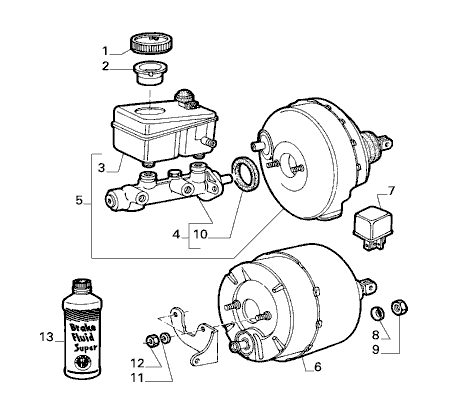 1
2
3
5
4
10
7
13
Brake Fluid Super
12
11
6
8
9