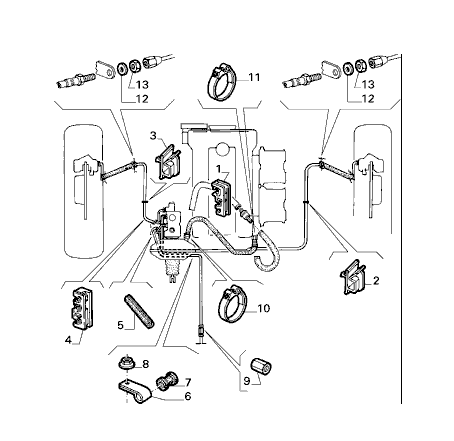 13
12
11
13
12
3
1
2
4
5
10
8
7
6
9