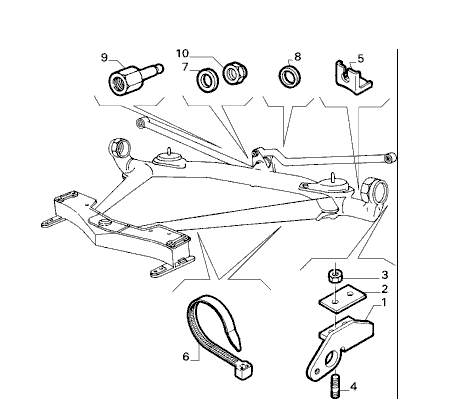 9
10
7
8
5
3
2
1
6
4