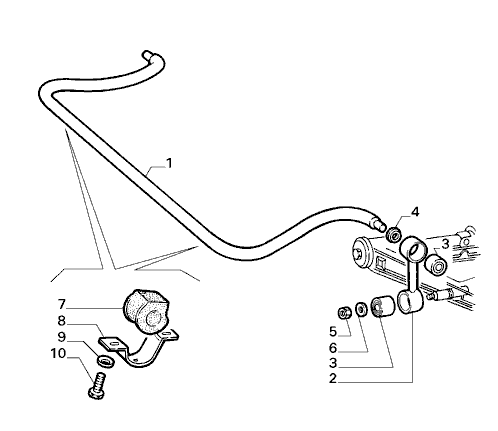 1
4
3
7
8
9
10
5
6
3
2