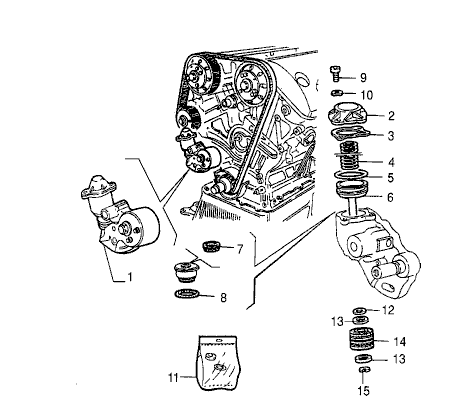 9
10
2
3
4
5
6
7
1
8
12
13
14
13
11
15