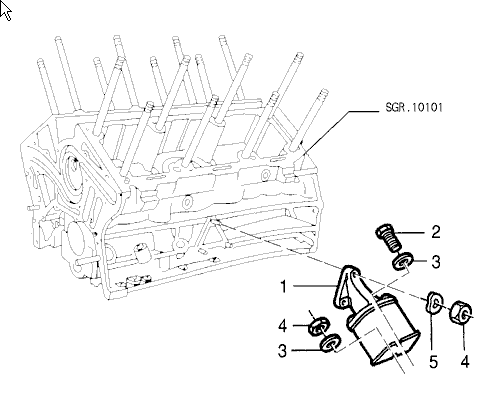 SGR.10101

2

3

1

4

3

5

4