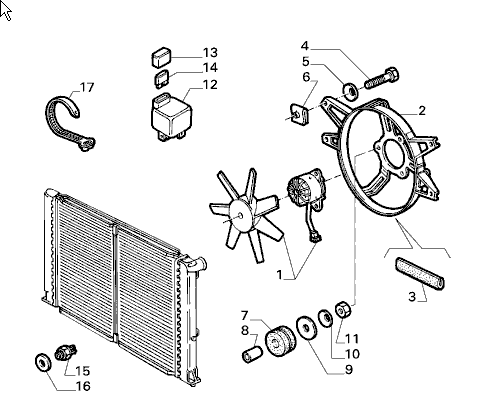 13
14
12
17
4
5
6
2
1
3
7
8
11
10
9
15
16